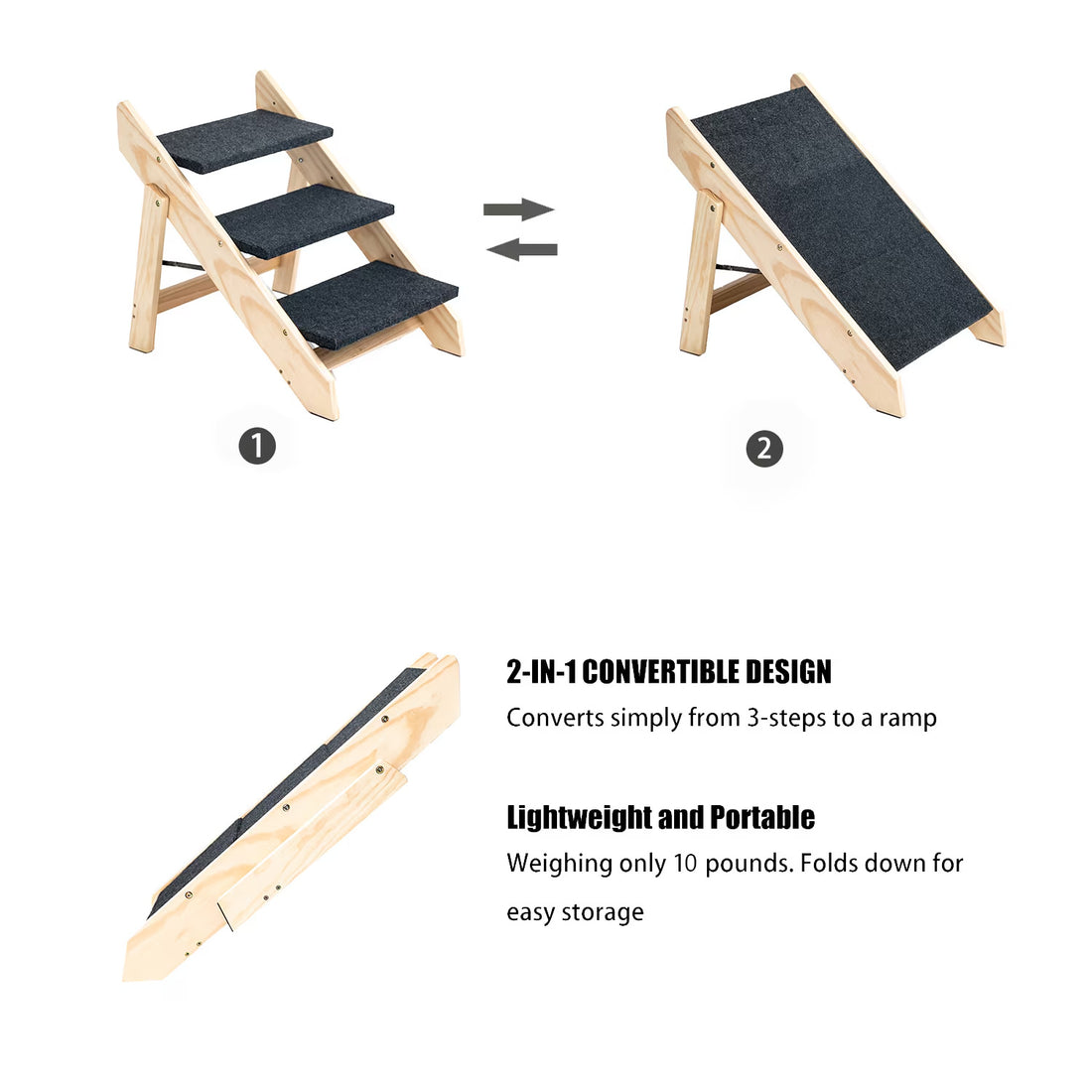 1

2

2-IN-1 CONVERTIBLE DESIGN

Converts simply from 3-steps to a ramp

Lightweight and Portable

Weighing only 10 pounds. Folds down for easy storage